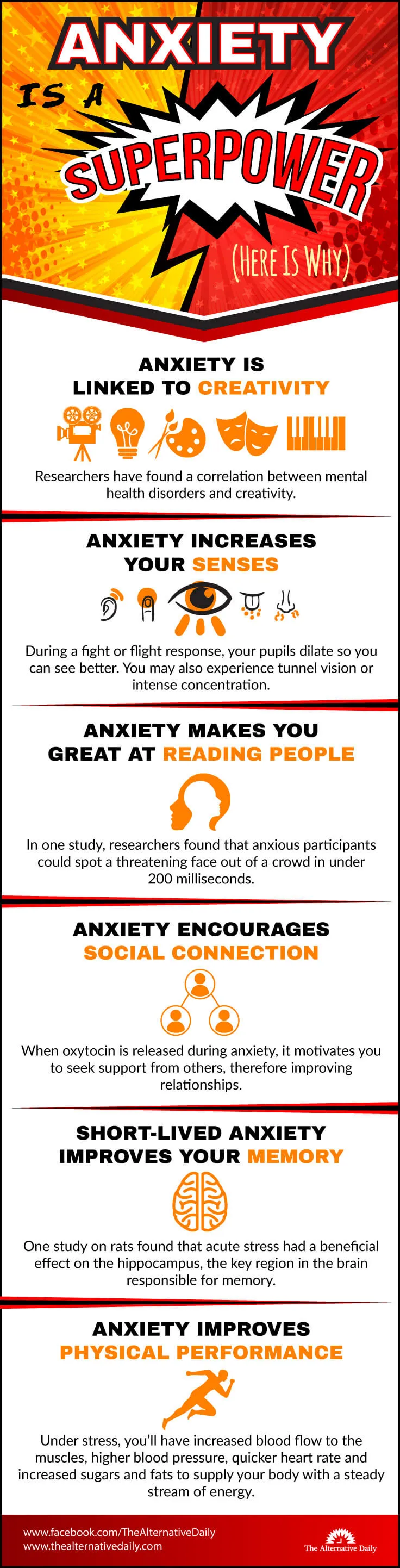 ANXIETY

IS A

SUPERPOWER

(HERE IS WHY)

ANXIETY IS LINKED TO CREATIVITY

Researchers have found a correlation between mental health disorders and creativity.

ANXIETY INCREASES YOUR SENSES

During a fight or flight response, your pupils dilate so you can see better. You may also experience tunnel vision or intense concentration.

ANXIETY MAKES YOU GREAT AT READING PEOPLE

In one study, researchers found that anxious participants could spot a threatening face out of a crowd in under 200 milliseconds.

ANXIETY ENCOURAGES SOCIAL CONNECTION

When oxytocin is released during anxiety, it motivates you to seek support from others, therefore improving relationships.

SHORT-LIVED ANXIETY IMPROVES YOUR MEMORY

One study on rats found that acute stress had a beneficial effect on the hippocampus, the key region in the brain responsible for memory.

ANXIETY IMPROVES PHYSICAL PERFORMANCE

Under stress, you'll have increased blood flow to the muscles, higher blood pressure, quicker heart rate and increased sugars and fats to supply your body with a steady stream of energy.

www.facebook.com/TheAlternativeDaily
www.thealternativedaily.com

The Alternative Daily