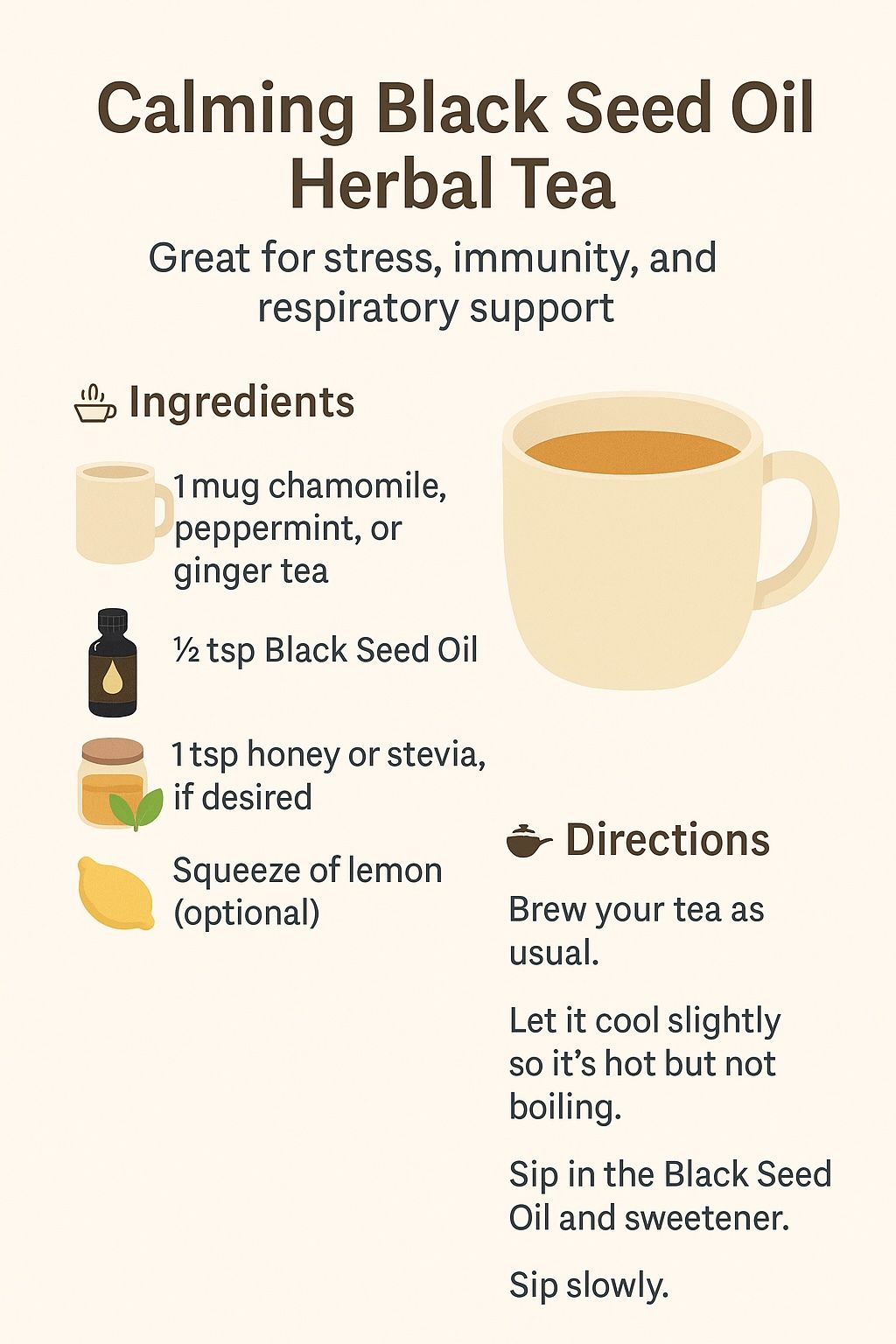 Calming Black Seed Oil Herbal Tea

Great for stress, immunity, and respiratory support

Ingredients

1 mug chamomile, peppermint, or ginger tea

½ tsp Black Seed Oil

1 tsp honey or stevia, if desired

Squeeze of lemon (optional)

Directions

Brew your tea as usual.

Let it cool slightly so it's hot but not boiling.

Sip in the Black Seed Oil and sweetener.

Sip slowly.